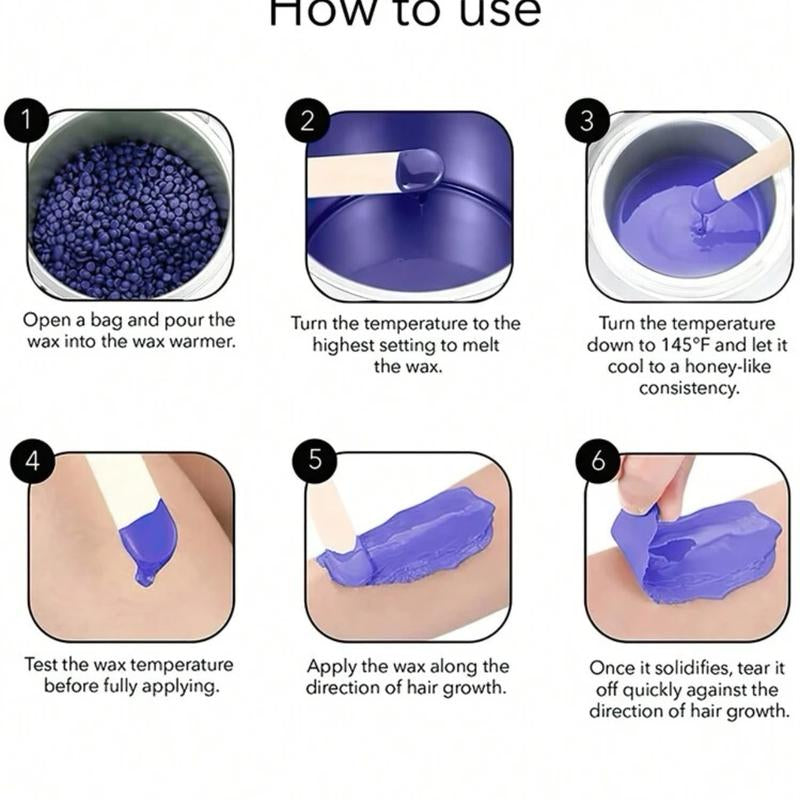 How to use

1

Open a bag and pour the wax into the wax warmer.

2

Turn the temperature to the highest setting to melt the wax.

3

Turn the temperature down to 145°F and let it cool to a honey-like consistency.

4

Test the wax temperature before fully applying.

5

Apply the wax along the direction of hair growth.

6

Once it solidifies, tear it off quickly against the direction of hair growth.